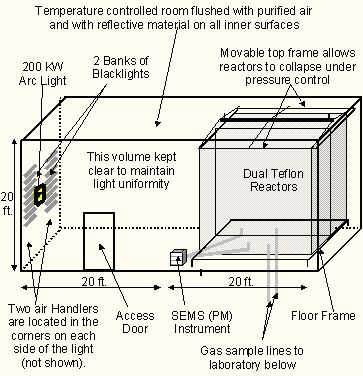 Temperature controlled room flushed with purified air and with reflective material on all inner surfaces

200 KW Arc Light

2 Banks of Blacklights

Movable top frame allows reactors to collapse under pressure control

This volume kept clear to maintain light uniformity

Dual Teflon Reactors

20 ft.

20 ft.

20 ft.

Two air Handlers are located in the corners on each side of the light (not shown).

Access Door

SEMS (PM) Instrument

Floor Frame

Gas sample lines to laboratory below